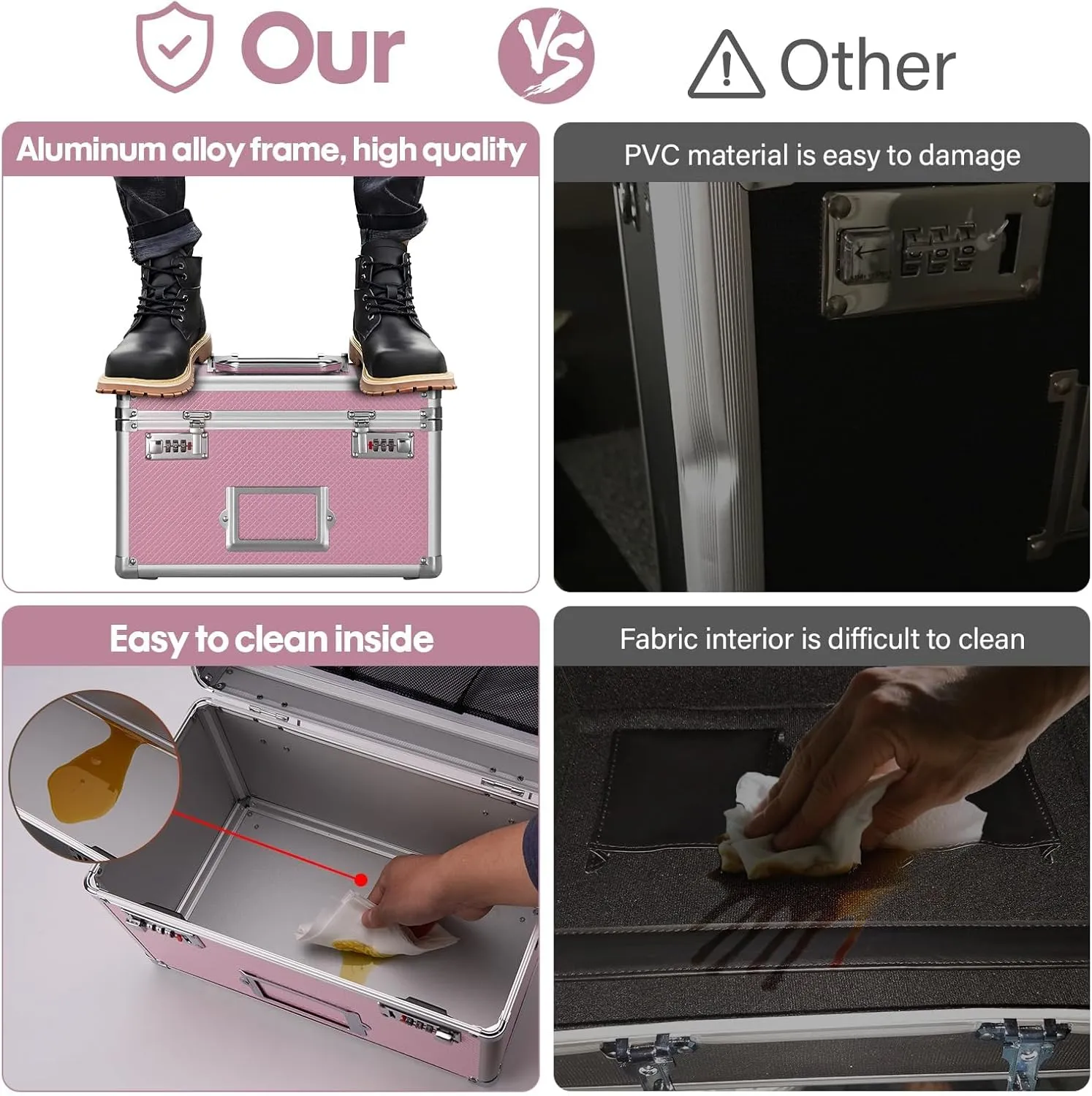 Our VS Other

Aluminum alloy frame, high quality

PVC material is easy to damage

Easy to clean inside

Fabric interior is difficult to clean